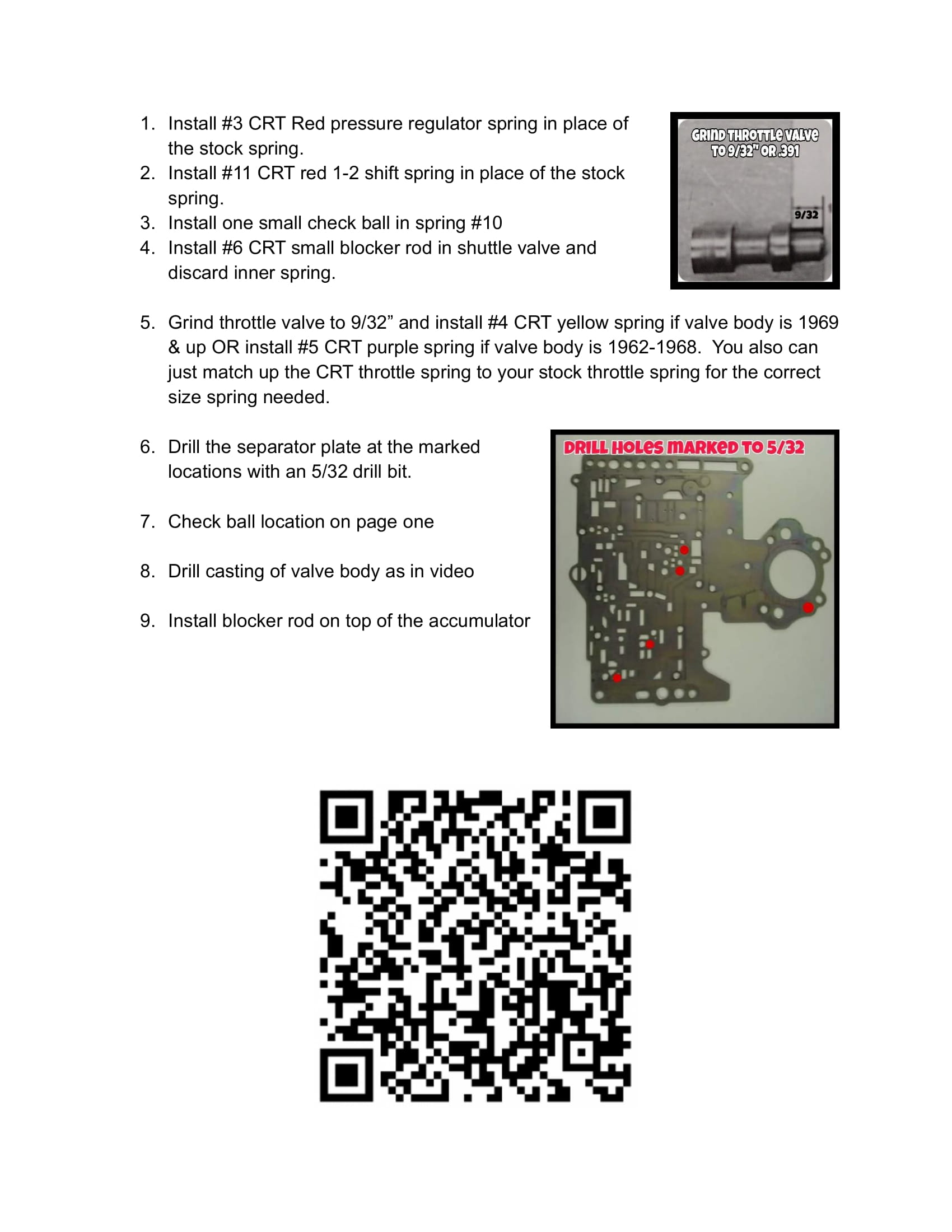 1. Install #3 CRT Red pressure regulator spring in place of the stock spring.
2. Install #11 CRT red 1-2 shift spring in place of the stock spring.
3. Install one small check ball in spring #10
4. Install #6 CRT small blocker rod in shuttle valve and discard inner spring.

GRIND THROTTLE VALVE TO 9/32" OR .391

9/32

5. Grind throttle valve to 9/32” and install #4 CRT yellow spring if valve body is 1969 & up OR install #5 CRT purple spring if valve body is 1962-1968. You also can just match up the CRT throttle spring to your stock throttle spring for the correct size spring needed.

6. Drill the separator plate at the marked locations with an 5/32 drill bit.

7. Check ball location on page one

8. Drill casting of valve body as in video

9. Install blocker rod on top of the accumulator

DRILL HOLES MARKED TO 5/32