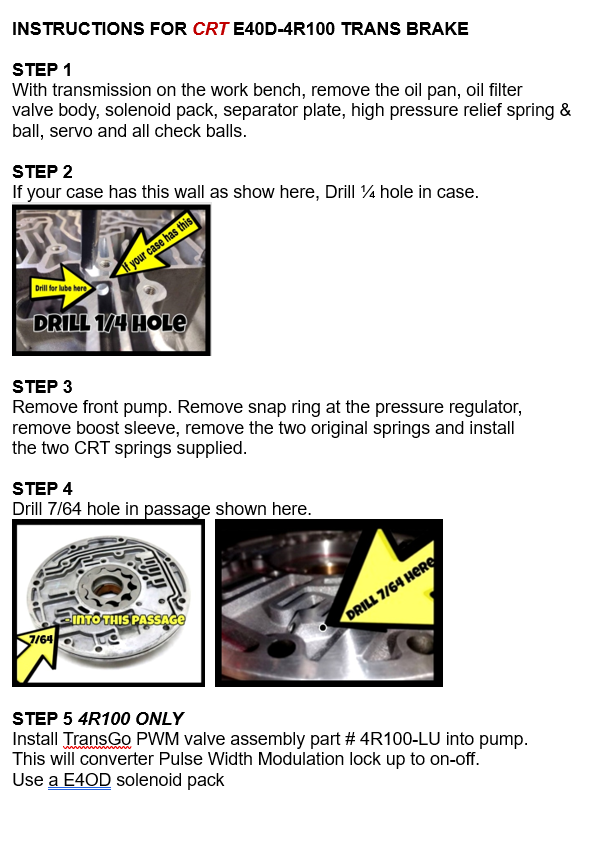 INSTRUCTIONS FOR CRT E40D-4R100 TRANS BRAKE

STEP 1
With transmission on the work bench, remove the oil pan, oil filter valve body, solenoid pack, separator plate, high pressure relief spring & ball, servo and all check balls.

STEP 2
If your case has this wall as show here, Drill ¼ hole in case.

If your case has this

Drill for lube here

DRILL 1/4 HOLE

STEP 3
Remove front pump. Remove snap ring at the pressure regulator, remove boost sleeve, remove the two original springs and install the two CRT springs supplied.

STEP 4
Drill 7/64 hole in passage shown here.

INTO THIS PASSAGE

7/64

DRILL 7/64 HERE

STEP 5 4R100 ONLY
Install TransGo PWM valve assembly part # 4R100-LU into pump.
This will converter Pulse Width Modulation lock up to on-off.
Use a E4OD solenoid pack